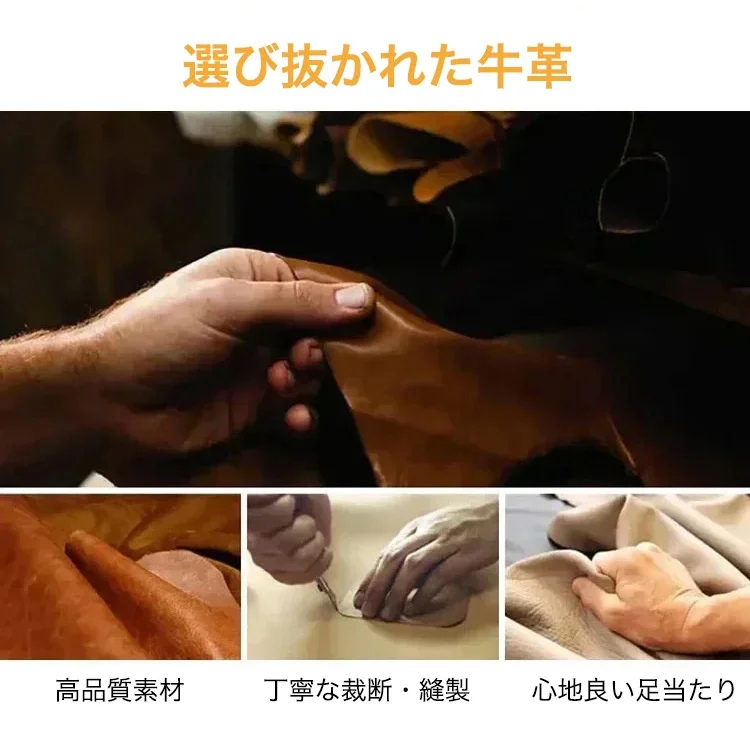 選び抜かれた牛革

高品質素材

丁寧な裁断・縫製

心地良い足当たり